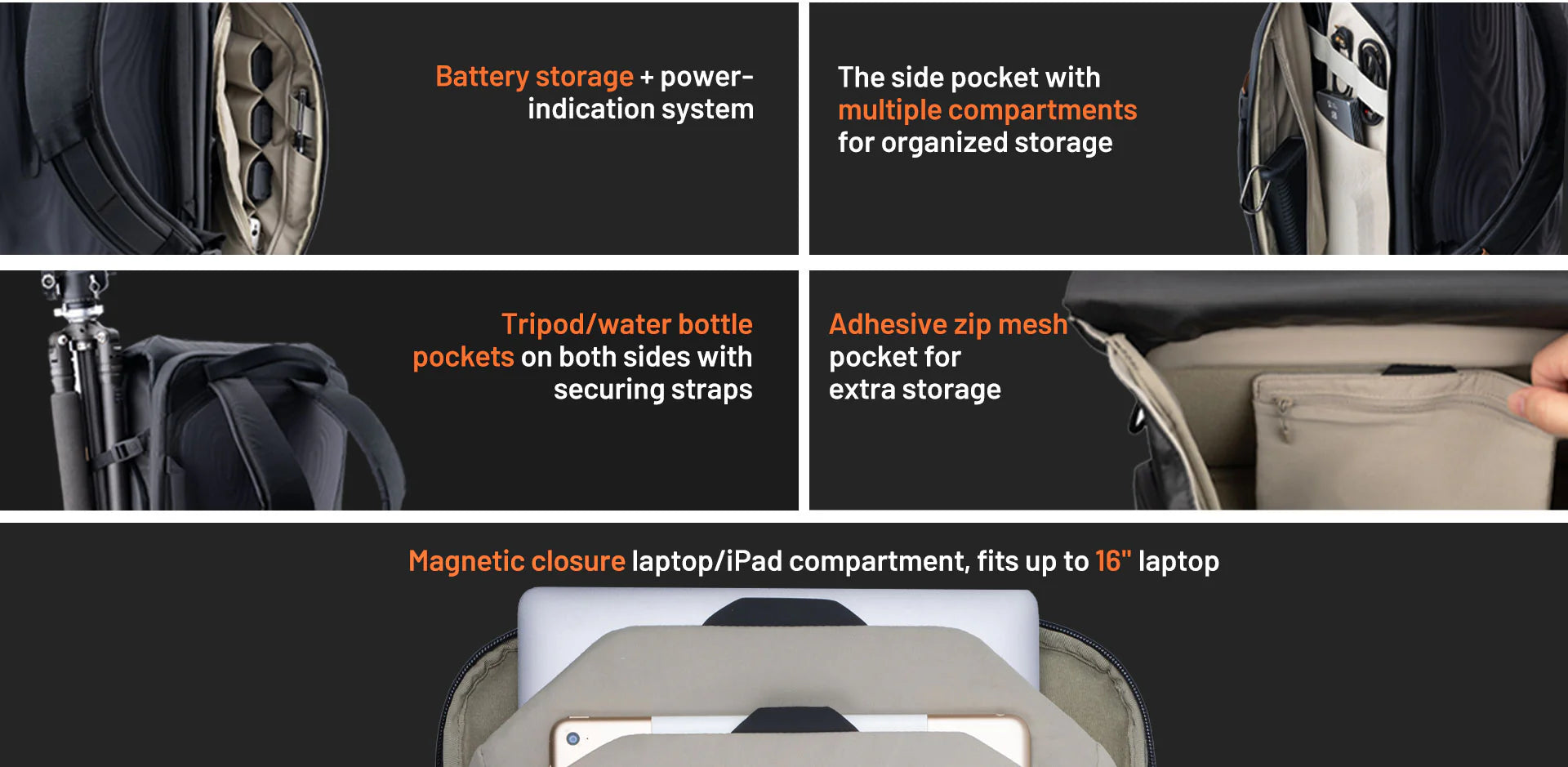 Battery storage + power-indication system

The side pocket with multiple compartments for organized storage

Tripod/water bottle pockets on both sides with securing straps

Adhesive zip mesh pocket for extra storage

Magnetic closure laptop/iPad compartment, fits up to 16" laptop