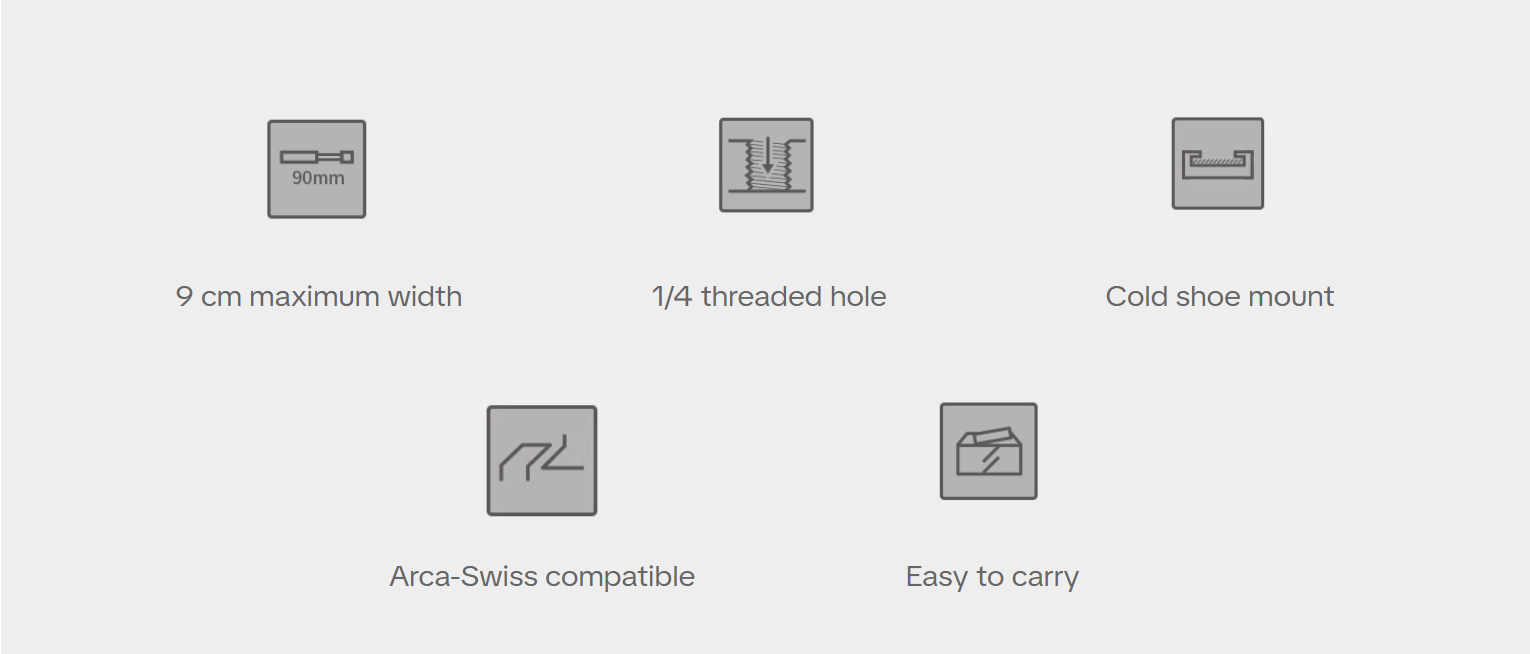 90mm

9 cm maximum width

1/4 threaded hole

Cold shoe mount

Arca-Swiss compatible

Easy to carry