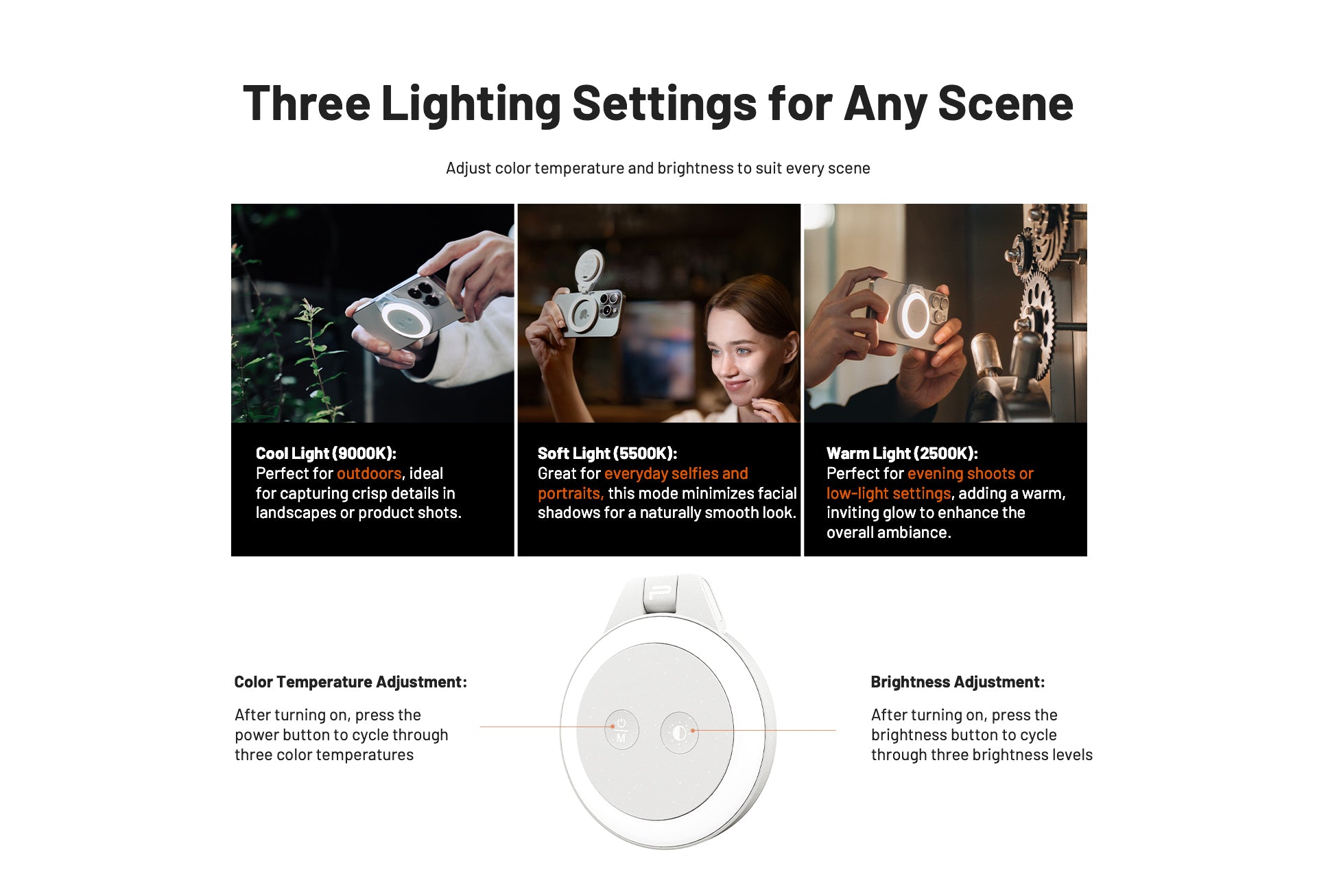 Three Lighting Settings for Any Scene

Adjust color temperature and brightness to suit every scene

Cool Light (9000K):
Perfect for outdoors, ideal for capturing crisp details in landscapes or product shots.

Soft Light (5500K):
Great for everyday selfies and portraits, this mode minimizes facial shadows for a naturally smooth look.

Warm Light (2500K):
Perfect for evening shoots or low-light settings, adding a warm, inviting glow to enhance the overall ambiance.

Color Temperature Adjustment:

After turning on, press the power button to cycle through three color temperatures

M

Brightness Adjustment:

After turning on, press the brightness button to cycle through three brightness levels