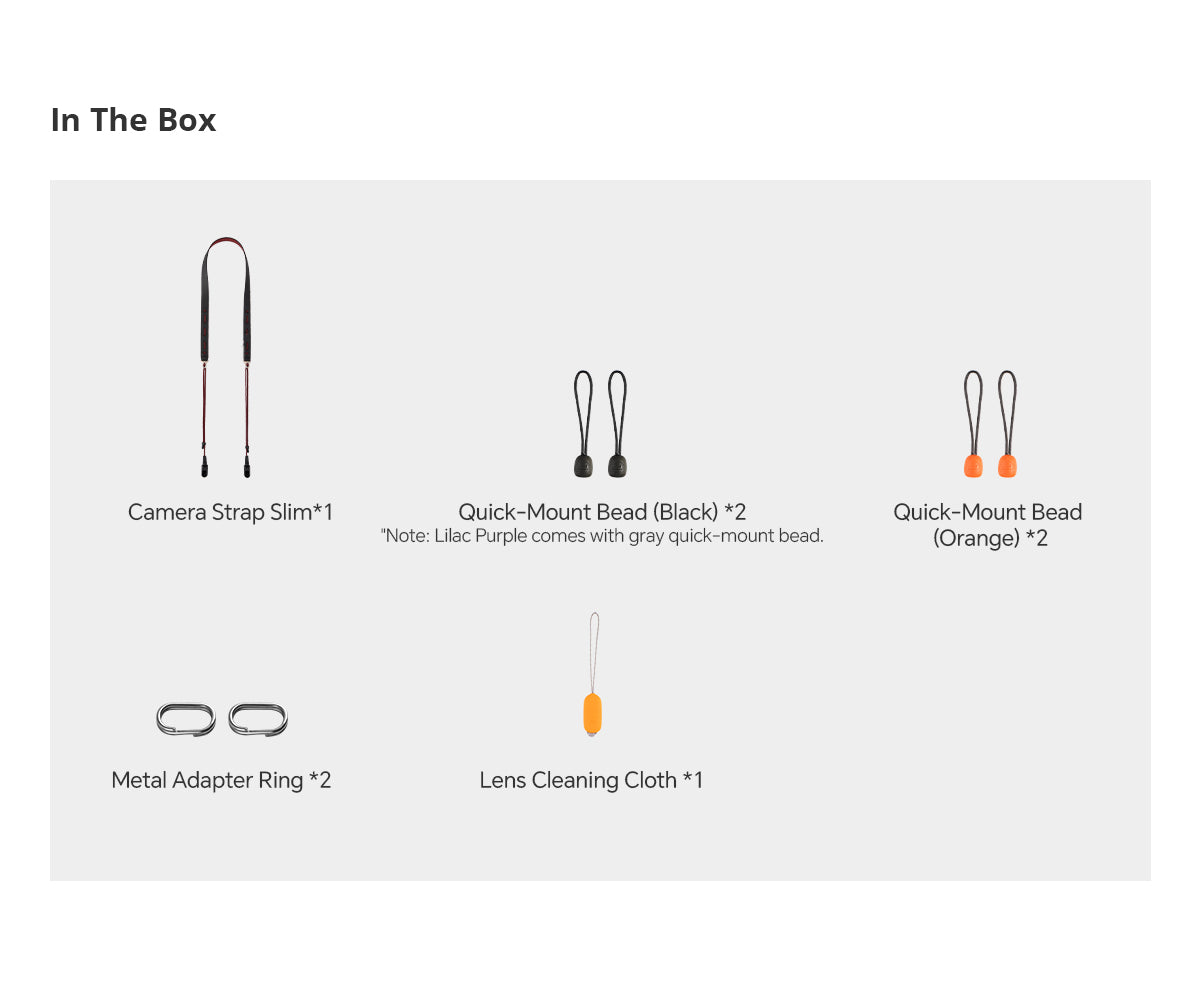 In The Box

Camera Strap Slim*1

Quick-Mount Bead (Black) *2
"Note: Lilac Purple comes with gray quick-mount bead.

Quick-Mount Bead (Orange) *2

Metal Adapter Ring *2

Lens Cleaning Cloth *1