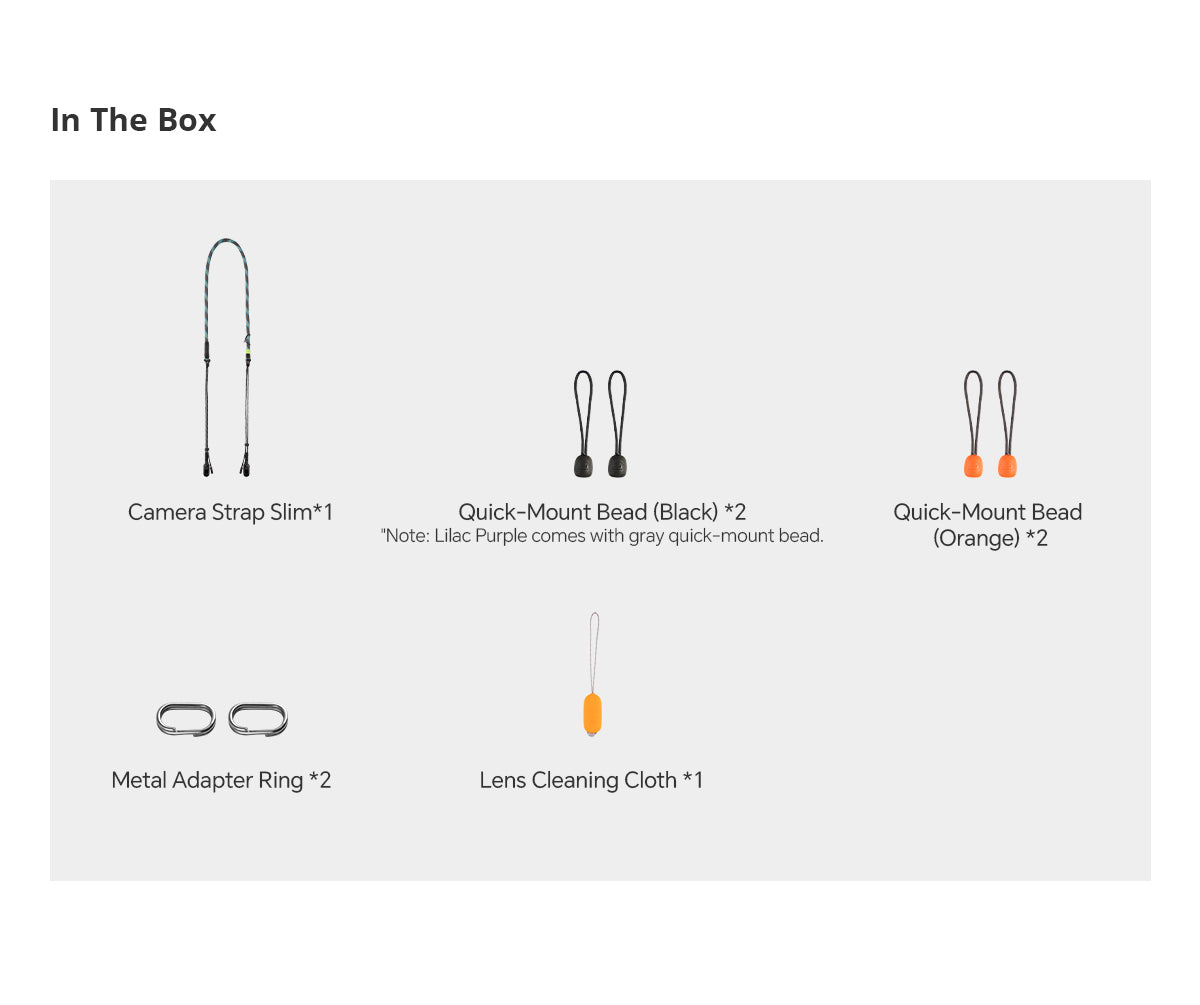 In The Box

Camera Strap Slim*1

Quick-Mount Bead (Black) *2
"Note: Lilac Purple comes with gray quick-mount bead.

Quick-Mount Bead (Orange) *2

Metal Adapter Ring *2

Lens Cleaning Cloth *1