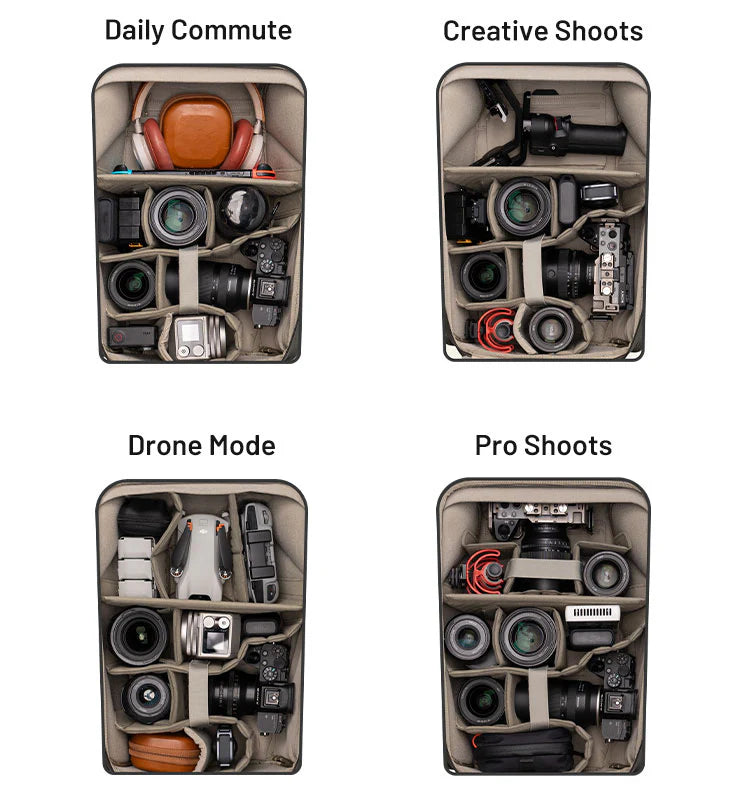 Daily Commute

Creative Shoots

Drone Mode

Pro Shoots